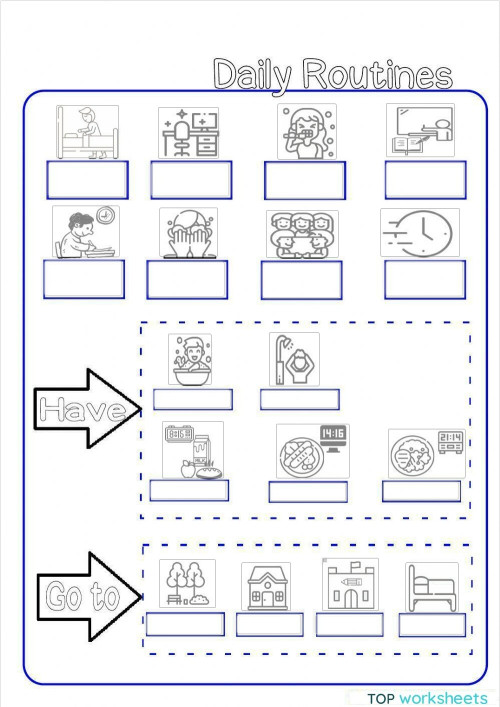 Daily Routines

Have

6:15

MILK

14:16

21:14

Go to

TOP worksheets