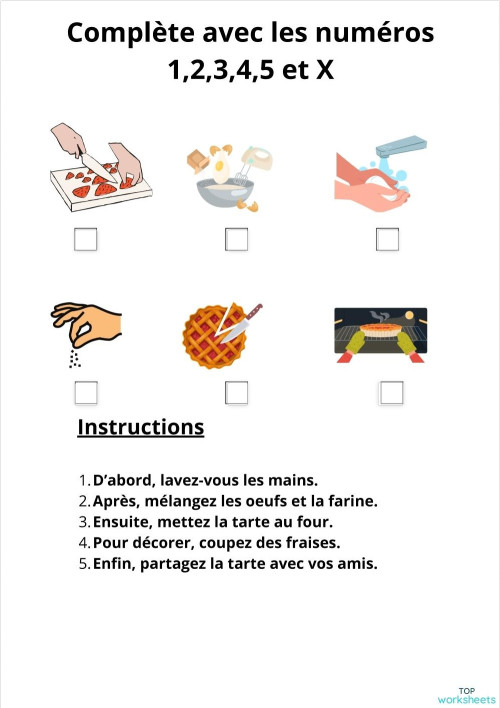 Complète avec les numéros 1,2,3,4,5 et X

Instructions

1. D'abord, lavez-vous les mains.
2. Après, mélangez les oeufs et la farine.
3. Ensuite, mettez la tarte au four.
4. Pour décorer, coupez des fraises.
5. Enfin, partagez la tarte avec vos amis.

TOP worksheets