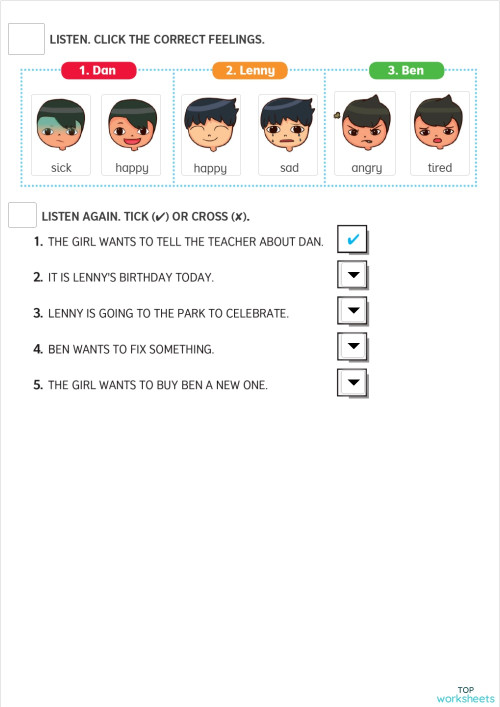 LISTEN. CLICK THE CORRECT FEELINGS.

1. Dan

sick

happy

2. Lenny

happy

sad

3. Ben

angry

tired

LISTEN AGAIN. TICK (✔) OR CROSS (✘).

1. THE GIRL WANTS TO TELL THE TEACHER ABOUT DAN. ✔

2. IT IS LENNY'S BIRTHDAY TODAY.

3. LENNY IS GOING TO THE PARK TO CELEBRATE.

4. BEN WANTS TO FIX SOMETHING.

5. THE GIRL WANTS TO BUY BEN A NEW ONE.

TOP worksheets