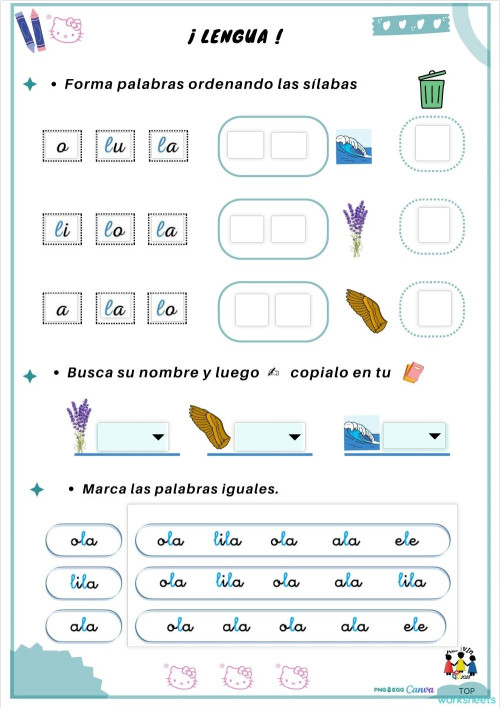 ¡ LENGUA !

• Forma palabras ordenando las sílabas

o lu la

li lo la

a la lo

• Busca su nombre y luego copialo en tu

• Marca las palabras iguales.

ola
lila
ala

ola lila ola ala ele
ola lila ola ala lila
ola ala ola ala ele

PNG EGG Canva
TOP worksheets