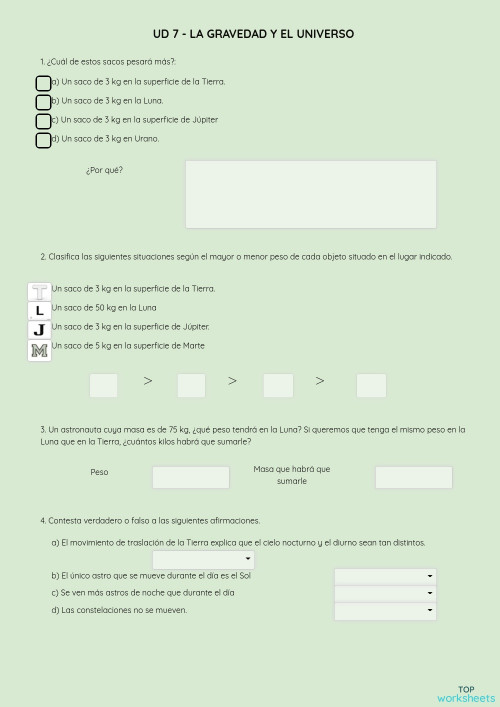 UD 7 - LA GRAVEDAD Y EL UNIVERSO

1. ¿Cuál de estos sacos pesará más?:

a) Un saco de 3 kg en la superficie de la Tierra.
b) Un saco de 3 kg en la Luna.
c) Un saco de 3 kg en la superficie de Júpiter
d) Un saco de 3 kg en Urano.

¿Por qué?

2. Clasifica las siguientes situaciones según el mayor o menor peso de cada objeto situado en el lugar indicado.

T Un saco de 3 kg en la superficie de la Tierra.
L Un saco de 50 kg en la Luna
J Un saco de 3 kg en la superficie de Júpiter.
M Un saco de 5 kg en la superficie de Marte

> > >

3. Un astronauta cuya masa es de 75 kg, ¿qué peso tendrá en la Luna? Si queremos que tenga el mismo peso en la Luna que en la Tierra, ¿cuántos kilos habrá que sumarle?

Peso

Masa que habrá que sumarle

4. Contesta verdadero o falso a las siguientes afirmaciones.

a) El movimiento de traslación de la Tierra explica que el cielo nocturno y el diurno sean tan distintos.

b) El único astro que se mueve durante el día es el Sol

c) Se ven más astros de noche que durante el día

d) Las constelaciones no se mueven.

TOP
worksheets