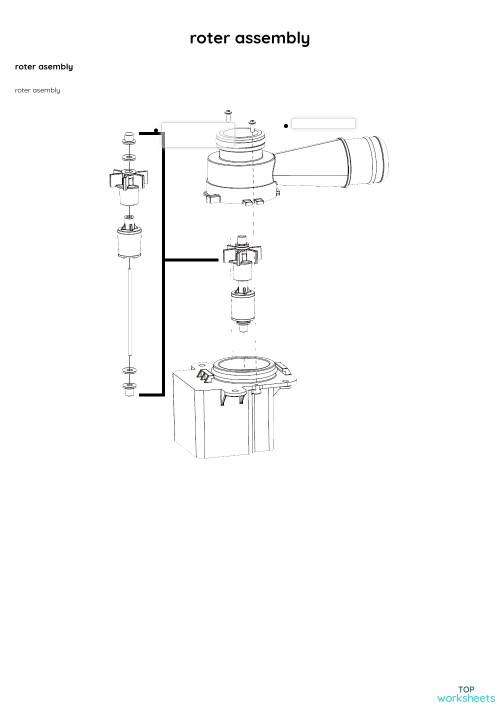 roter assembly

roter asembly

roter asembly

TOP
worksheets