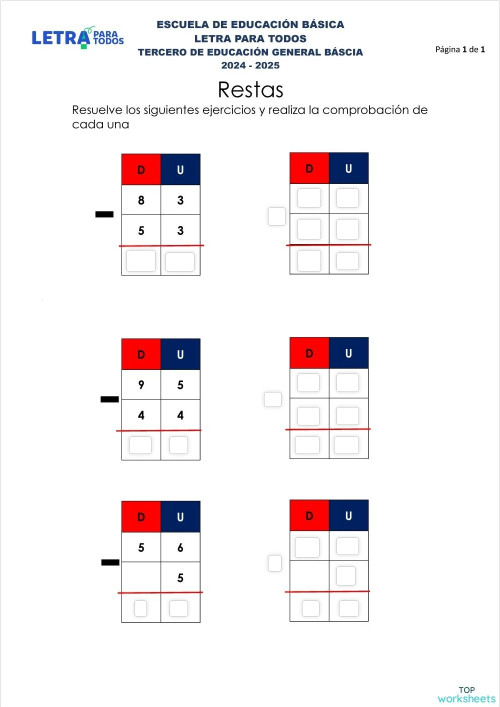 LETRA PARA TODOS

ESCUELA DE EDUCACIÓN BÁSICA
LETRA PARA TODOS
TERCERO DE EDUCACIÓN GENERAL BÁSCIA
2024 - 2025

Página 1 de 1

Restas

Resuelve los siguientes ejercicios y realiza la comprobación de cada una

| D | U |
|---|---|
| 8 | 3 |
| 5 | 3 |
| | |

| D | U |
|---|---|
| | |
| | |
| | |

| D | U |
|---|---|
| 9 | 5 |
| 4 | 4 |
| | |

| D | U |
|---|---|
| | |
| | |
| | |

| D | U |
|---|---|
| 5 | 6 |
| | 5 |
| | |

| D | U |
|---|---|
| | |
| | |
| | |

TOP worksheets