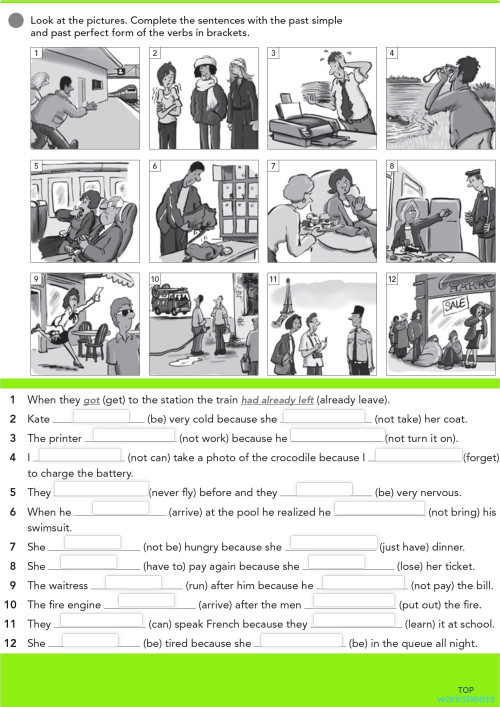 Look at the pictures. Complete the sentences with the past simple and past perfect form of the verbs in brackets.

1 2 3 4 5 6 7 8 9 10 11 12

SALE

1 When they got (get) to the station the train had already left (already leave).
2 Kate ______ (be) very cold because she ______ (not take) her coat.
3 The printer ______ (not work) because he ______ (not turn it on).
4 I ______ (not can) take a photo of the crocodile because I ______ (forget) to charge the battery.
5 They ______ (never fly) before and they ______ (be) very nervous.
6 When he ______ (arrive) at the pool he realized he ______ (not bring) his swimsuit.
7 She ______ (not be) hungry because she ______ (just have) dinner.
8 She ______ (have to) pay again because she ______ (lose) her ticket.
9 The waitress ______ (run) after him because he ______ (not pay) the bill.
10 The fire engine ______ (arrive) after the men ______ (put out) the fire.
11 They ______ (can) speak French because they ______ (learn) it at school.
12 She ______ (be) tired because she ______ (be) in the queue all night.

TOP worksheets