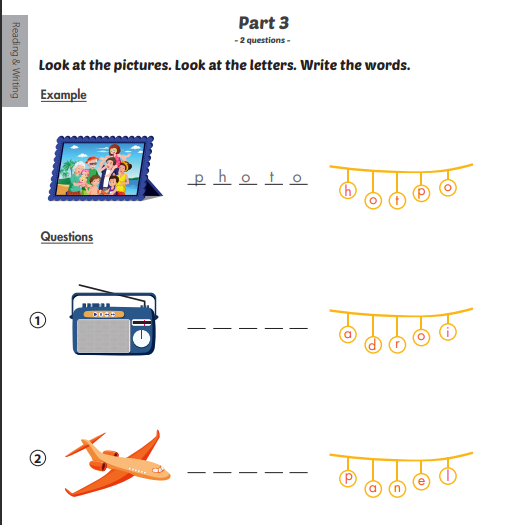 Reading & Writing

Part 3
- 2 questions -

Look at the pictures. Look at the letters. Write the words.

Example

p h o t o

h o t p o

Questions

① _ _ _ _ _

a d r o i

② _ _ _ _ _

p a n e l