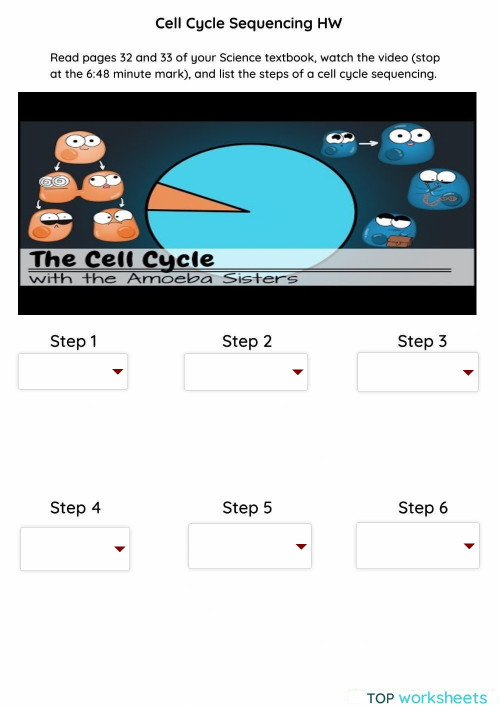 Cell Cycle Sequencing HW

Read pages 32 and 33 of your Science textbook, watch the video (stop at the 6:48 minute mark), and list the steps of a cell cycle sequencing.

The Cell Cycle
with the Amoeba Sisters

Step 1

Step 2

Step 3

Step 4

Step 5

Step 6

TOP worksheets