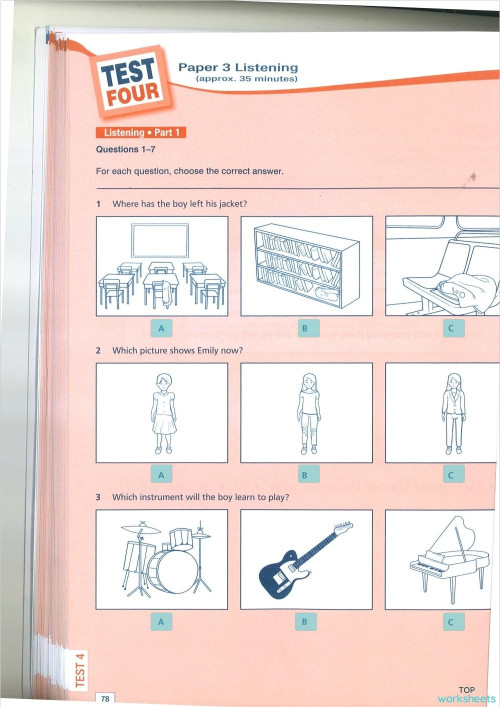 TEST FOUR

Paper 3 Listening
(approx. 35 minutes)

Listening • Part 1

Questions 1–7

For each question, choose the correct answer.

1 Where has the boy left his jacket?

A B C

2 Which picture shows Emily now?

A B C

3 Which instrument will the boy learn to play?

A B C

TEST 4

78

TOP worksheets