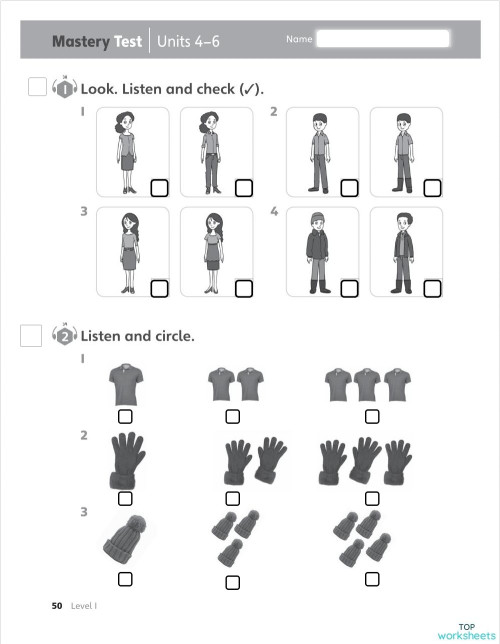 Mastery Test | Units 4–6

Name

1 Look. Listen and check (✓).

1

2

3

4

2 Listen and circle.

1

2

3

50 Level 1

TOP worksheets