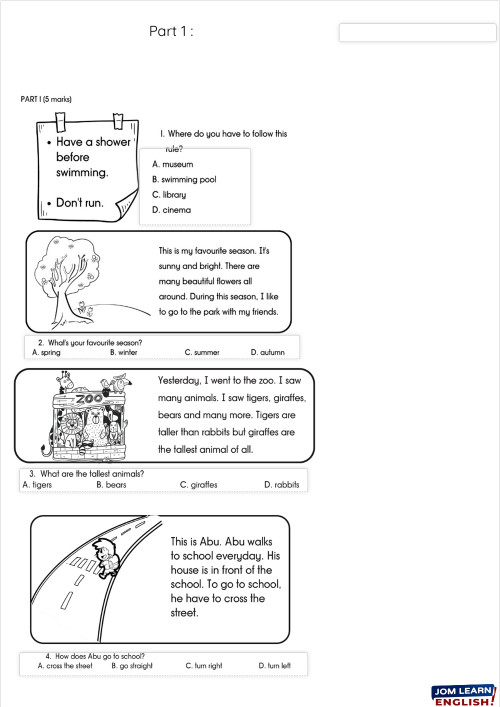 Part 1 :

PART I (5 marks)

• Have a shower before swimming.

• Don't run.

1. Where do you have to follow this rule?

A. museum
B. swimming pool
C. library
D. cinema

This is my favourite season. It's sunny and bright. There are many beautiful flowers all around. During this season, I like to go to the park with my friends.

2. What's your favourite season?
A. spring B. winter C. summer D. autumn

ZOO

Yesterday, I went to the zoo. I saw many animals. I saw tigers, giraffes, bears and many more. Tigers are taller than rabbits but giraffes are the tallest animal of all.

3. What are the tallest animals?
A. tigers B. bears C. giraffes D. rabbits

This is Abu. Abu walks to school everyday. His house is in front of the school. To go to school, he have to cross the street.

4. How does Abu go to school?
A. cross the street B. go straight C. turn right D. turn left

JOM LEARN ENGLISH!