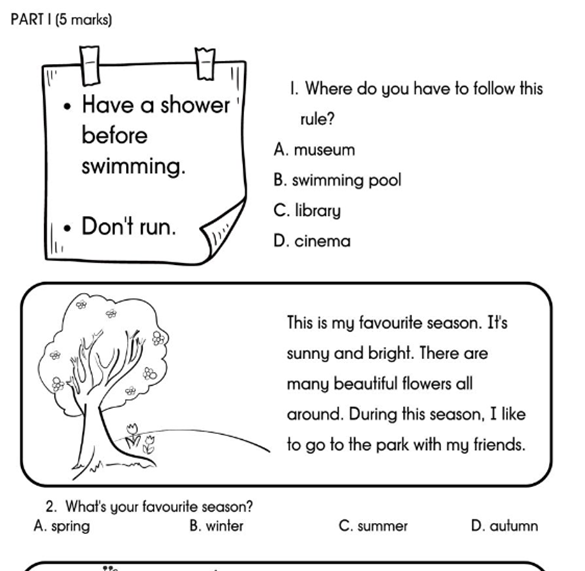 PART I (5 marks)

• Have a shower before swimming.

• Don't run.

1. Where do you have to follow this rule?

A. museum

B. swimming pool

C. library

D. cinema

This is my favourite season. It's sunny and bright. There are many beautiful flowers all around. During this season, I like to go to the park with my friends.

2. What's your favourite season?

A. spring B. winter C. summer D. autumn