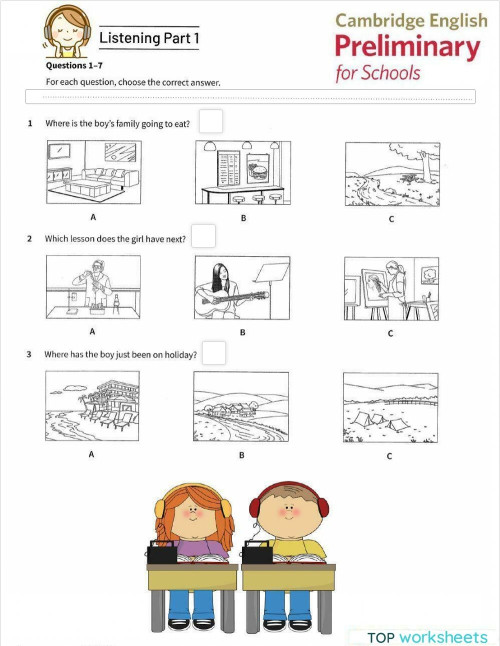 Listening Part 1

Cambridge English
Preliminary
for Schools

Questions 1–7

For each question, choose the correct answer.

1 Where is the boy's family going to eat?

A B C

2 Which lesson does the girl have next?

A B C

3 Where has the boy just been on holiday?

A B C

TOP worksheets