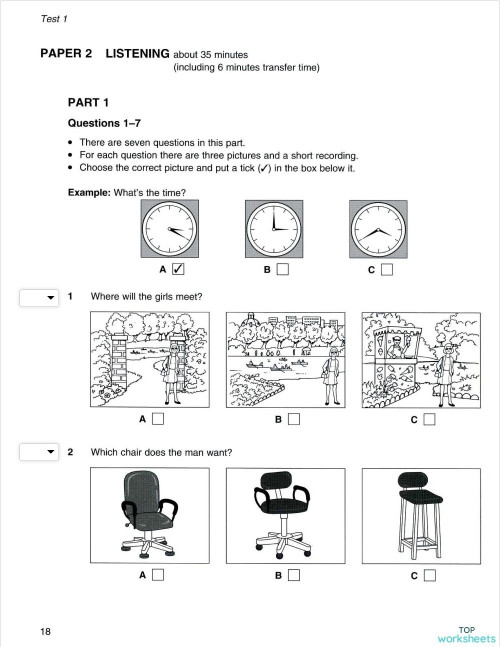 Test 1

PAPER 2 LISTENING about 35 minutes
(including 6 minutes transfer time)

PART 1

Questions 1–7

• There are seven questions in this part.
• For each question there are three pictures and a short recording.
• Choose the correct picture and put a tick (✓) in the box below it.

Example: What's the time?

A ✓ B C

1 Where will the girls meet?

A B C

2 Which chair does the man want?

A B C

18

TOP worksheets