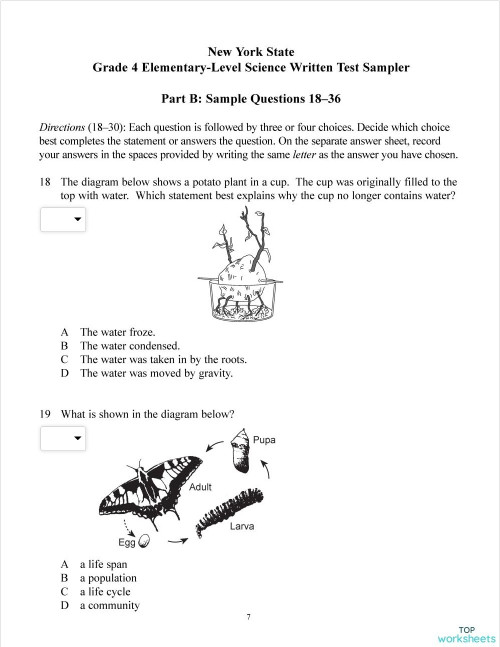 New York State
Grade 4 Elementary-Level Science Written Test Sampler

Part B: Sample Questions 18–36

Directions (18–30): Each question is followed by three or four choices. Decide which choice best completes the statement or answers the question. On the separate answer sheet, record your answers in the spaces provided by writing the same letter as the answer you have chosen.

18 The diagram below shows a potato plant in a cup. The cup was originally filled to the top with water. Which statement best explains why the cup no longer contains water?

A The water froze.
B The water condensed.
C The water was taken in by the roots.
D The water was moved by gravity.

19 What is shown in the diagram below?

Pupa
Adult
Larva
Egg

A a life span
B a population
C a life cycle
D a community

7

TOP worksheets