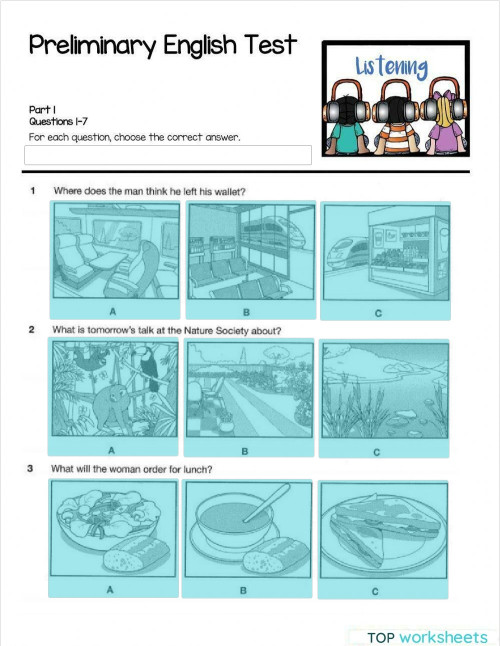 Preliminary English Test

Listening

Part 1
Questions 1-7
For each question, choose the correct answer.

1 Where does the man think he left his wallet?

A B C

2 What is tomorrow's talk at the Nature Society about?

A B C

3 What will the woman order for lunch?

A B C

TOP worksheets