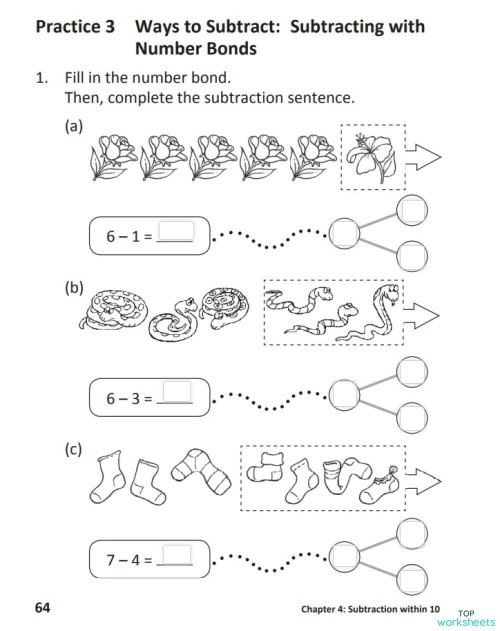 Practice 3 Ways to Subtract: Subtracting with Number Bonds

1. Fill in the number bond.
Then, complete the subtraction sentence.

(a)

$6 - 1 =$ ____

(b)

$6 - 3 =$ ____

(c)

$7 - 4 =$ ____

64

Chapter 4: Subtraction within 10

TOP worksheets