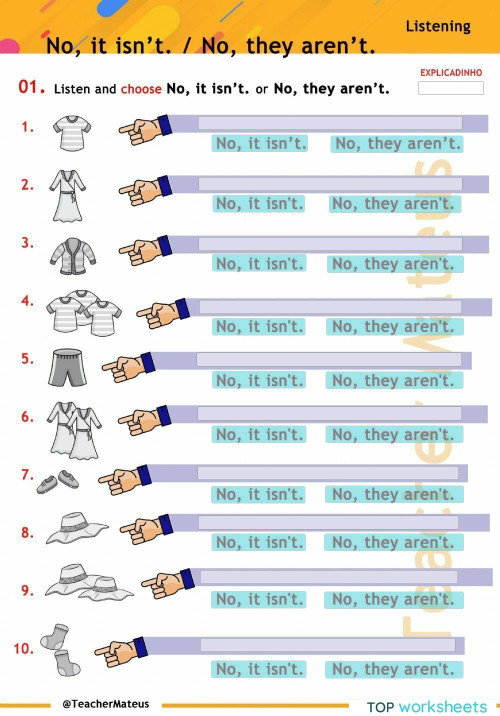 Listening

No, it isn't. / No, they aren't.

EXPLICADINHO

01. Listen and choose No, it isn't. or No, they aren't.

1. No, it isn't. No, they aren't.

2. No, it isn't. No, they aren't.

3. No, it isn't. No, they aren't.

4. No, it isn't. No, they aren't.

5. No, it isn't. No, they aren't.

6. No, it isn't. No, they aren't.

7. No, it isn't. No, they aren't.

8. No, it isn't. No, they aren't.

9. No, it isn't. No, they aren't.

10. No, it isn't. No, they aren't.

Teacher Mateus

@TeacherMateus

TOP worksheets