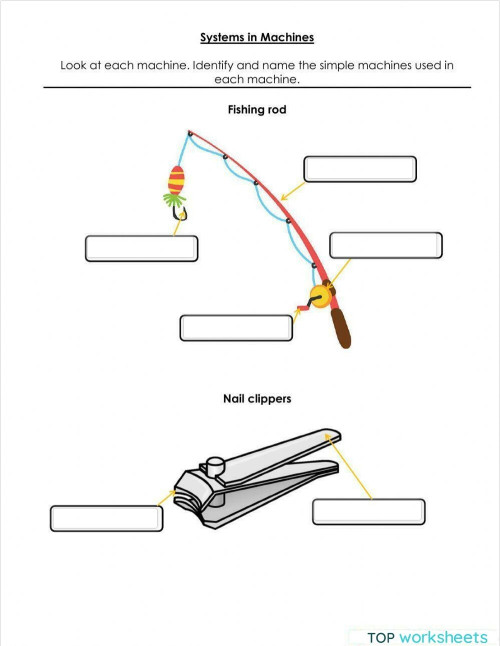 Systems in Machines

Look at each machine. Identify and name the simple machines used in each machine.

Fishing rod

Nail clippers

TOP worksheets