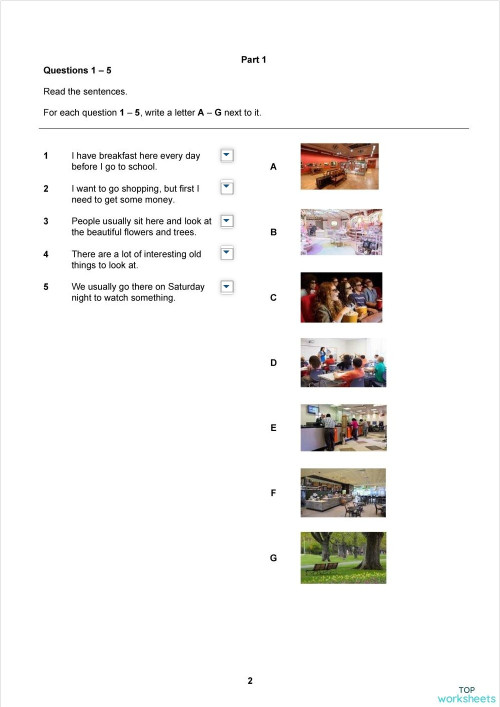 Part 1

Questions 1 – 5

Read the sentences.

For each question 1 – 5, write a letter A – G next to it.

1 I have breakfast here every day before I go to school.

2 I want to go shopping, but first I need to get some money.

3 People usually sit here and look at the beautiful flowers and trees.

4 There are a lot of interesting old things to look at.

5 We usually go there on Saturday night to watch something.

A

B

C

D

E

F

G

2

TOP worksheets