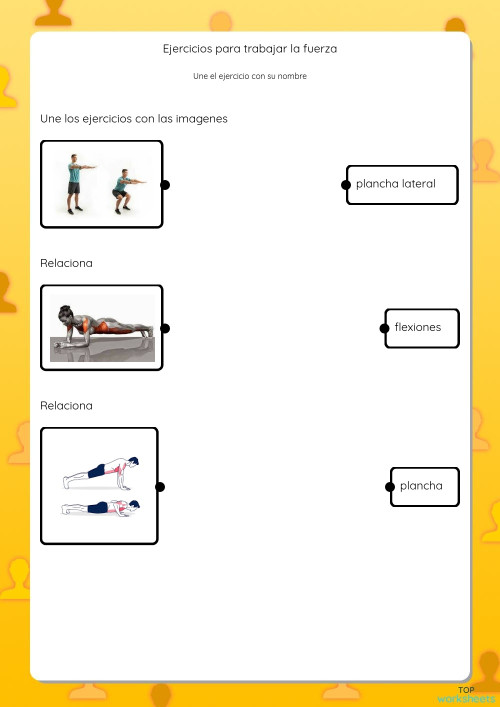 Ejercicios para trabajar la fuerza

Une el ejercicio con su nombre

Une los ejercicios con las imagenes

plancha lateral

Relaciona

flexiones

Relaciona

plancha

TOP worksheets