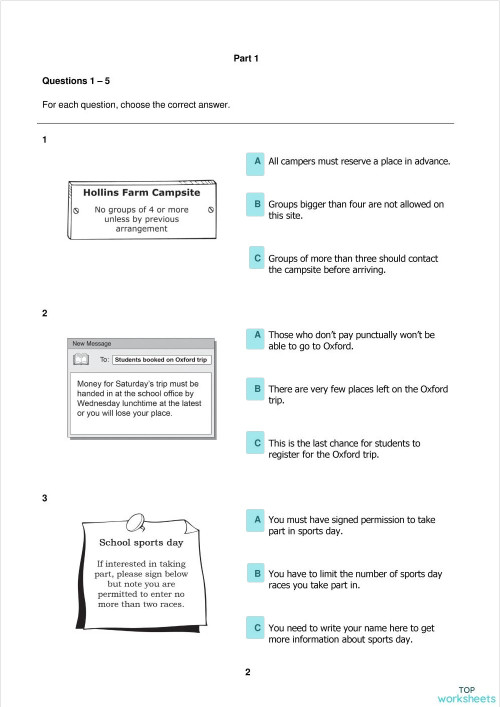 Part 1

Questions 1 – 5

For each question, choose the correct answer.

1

Hollins Farm Campsite

No groups of 4 or more unless by previous arrangement

A All campers must reserve a place in advance.

B Groups bigger than four are not allowed on this site.

C Groups of more than three should contact the campsite before arriving.

2

New Message

To: Students booked on Oxford trip

Money for Saturday's trip must be handed in at the school office by Wednesday lunchtime at the latest or you will lose your place.

A Those who don't pay punctually won't be able to go to Oxford.

B There are very few places left on the Oxford trip.

C This is the last chance for students to register for the Oxford trip.

3

School sports day

If interested in taking part, please sign below but note you are permitted to enter no more than two races.

A You must have signed permission to take part in sports day.

B You have to limit the number of sports day races you take part in.

C You need to write your name here to get more information about sports day.

2

TOP worksheets