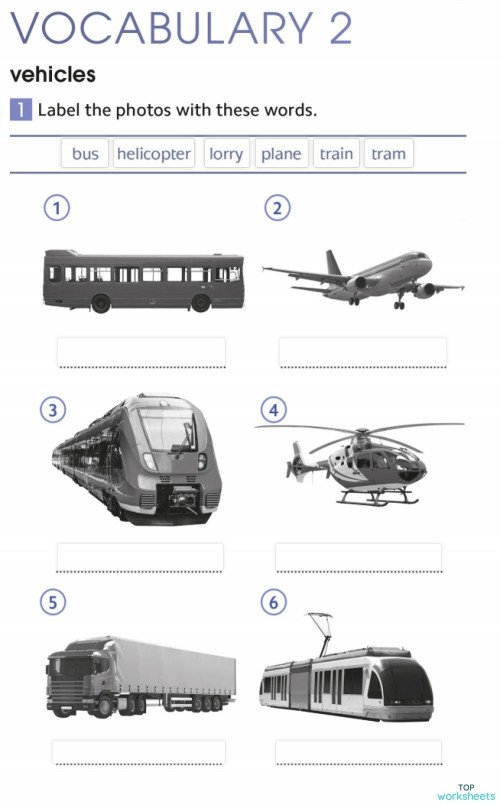 VOCABULARY 2

vehicles

1 Label the photos with these words.

bus helicopter lorry plane train tram

1

2

3

4

5

6

TOP worksheets