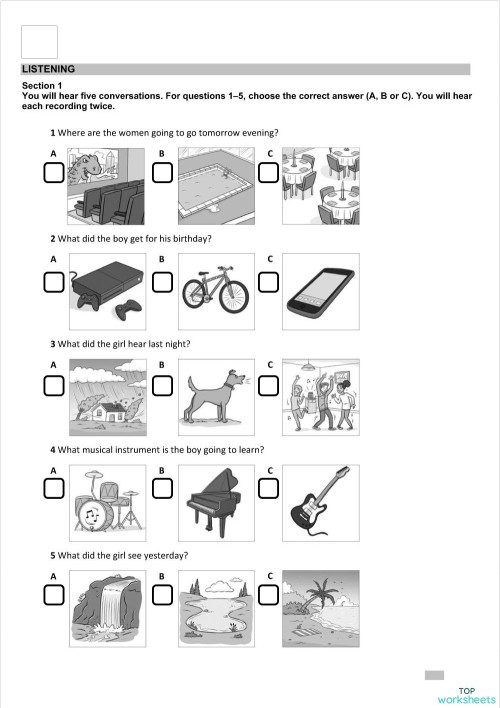 LISTENING

Section 1
You will hear five conversations. For questions 1–5, choose the correct answer (A, B or C). You will hear each recording twice.

1 Where are the women going to go tomorrow evening?

A B C

2 What did the boy get for his birthday?

A B C

3 What did the girl hear last night?

A B C

4 What musical instrument is the boy going to learn?

A B C

5 What did the girl see yesterday?

A B C

TOP worksheets