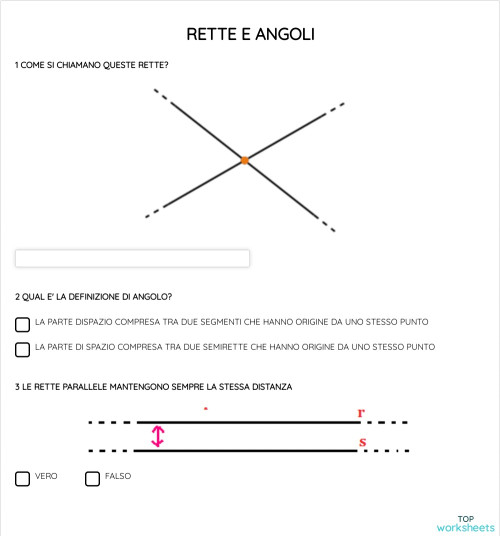 RETTE E ANGOLI

1 COME SI CHIAMANO QUESTE RETTE?

2 QUAL E' LA DEFINIZIONE DI ANGOLO?

LA PARTE DISPAZIO COMPRESA TRA DUE SEGMENTI CHE HANNO ORIGINE DA UNO STESSO PUNTO

LA PARTE DI SPAZIO COMPRESA TRA DUE SEMIRETTE CHE HANNO ORIGINE DA UNO STESSO PUNTO

3 LE RETTE PARALLELE MANTENGONO SEMPRE LA STESSA DISTANZA

r

s

VERO

FALSO

TOP
worksheets