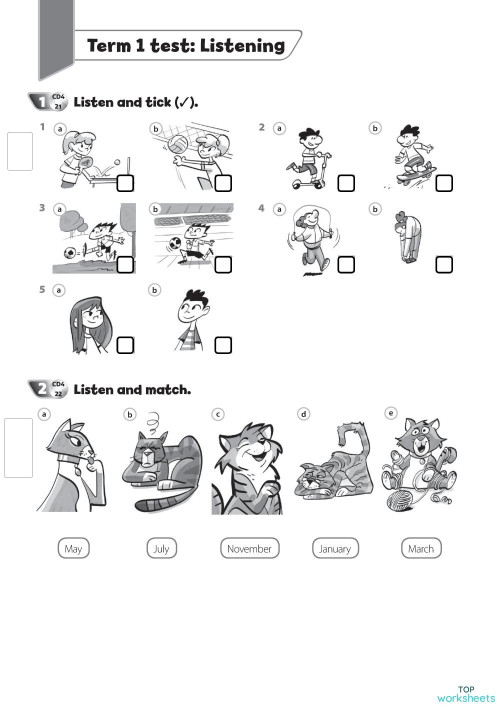 Term 1 test: Listening

1 CD4 21 Listen and tick (✓).

1 a b 2 a b

3 a b 4 a b

5 a b

2 CD4 22 Listen and match.

a b c d e

May July November January March

TOP worksheets