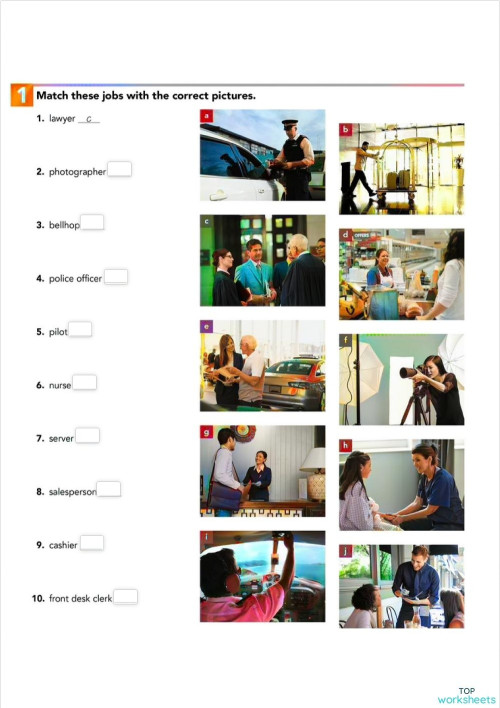 1 Match these jobs with the correct pictures.

1. lawyer c
2. photographer
3. bellhop
4. police officer
5. pilot
6. nurse
7. server
8. salesperson
9. cashier
10. front desk clerk

a
b
c
d
e
f
g
h
i
j

TOP worksheets