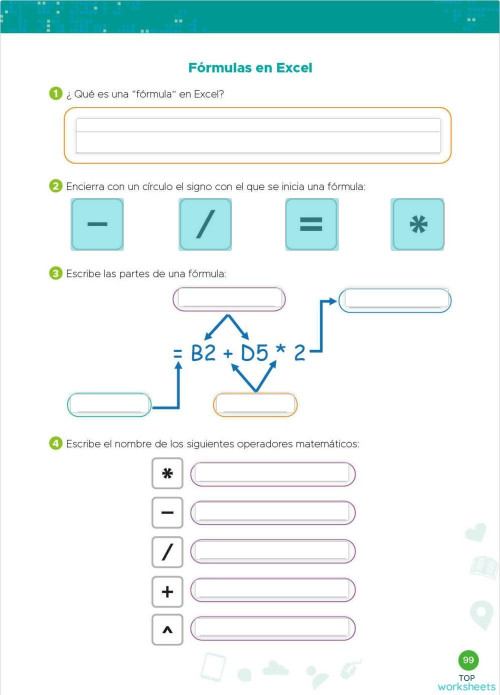 Fórmulas en Excel

1 ¿ Qué es una "fórmula" en Excel?

2 Encierra con un círculo el signo con el que se inicia una fórmula:

−

/

=

*

3 Escribe las partes de una fórmula:

= B2 + D5 * 2

4 Escribe el nombre de los siguientes operadores matemáticos:

*

−

/

+

^

99

TOP worksheets