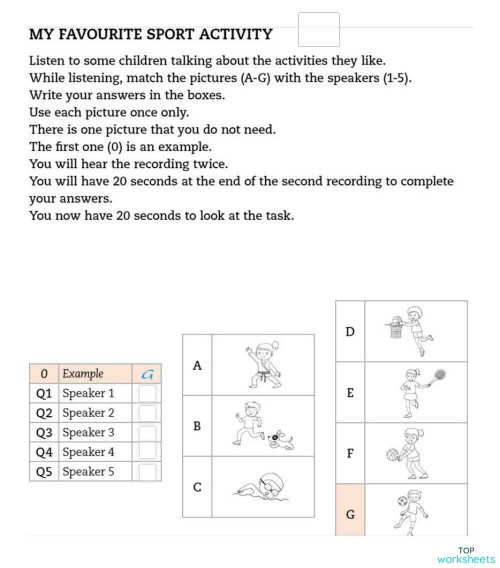 MY FAVOURITE SPORT ACTIVITY

Listen to some children talking about the activities they like.
While listening, match the pictures (A-G) with the speakers (1-5).
Write your answers in the boxes.
Use each picture once only.
There is one picture that you do not need.
The first one (0) is an example.
You will hear the recording twice.
You will have 20 seconds at the end of the second recording to complete your answers.
You now have 20 seconds to look at the task.

| 0 | Example | G |
|---|---|---|
| Q1 | Speaker 1 | |
| Q2 | Speaker 2 | |
| Q3 | Speaker 3 | |
| Q4 | Speaker 4 | |
| Q5 | Speaker 5 | |

A
B
C
D
E
F
G

TOP worksheets