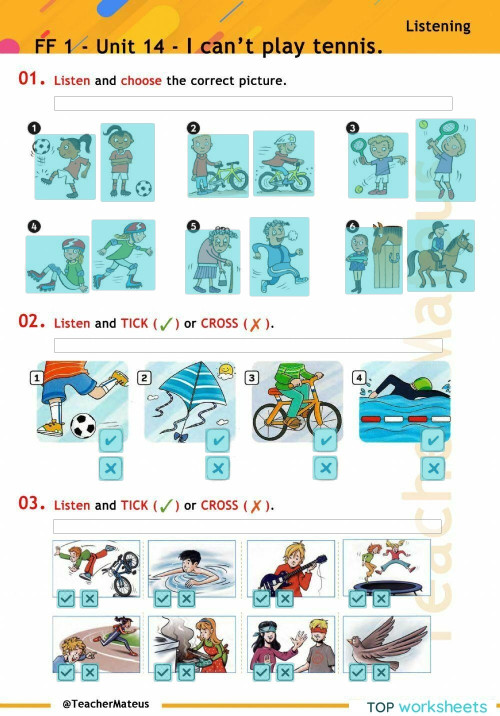 Listening

FF 1 - Unit 14 - I can't play tennis.

01. Listen and choose the correct picture.

1 2 3

4 5 6

02. Listen and TICK (✓) or CROSS (✗).

1 2 3 4

03. Listen and TICK (✓) or CROSS (✗).

TeacherMateus

@TeacherMateus

TOP worksheets