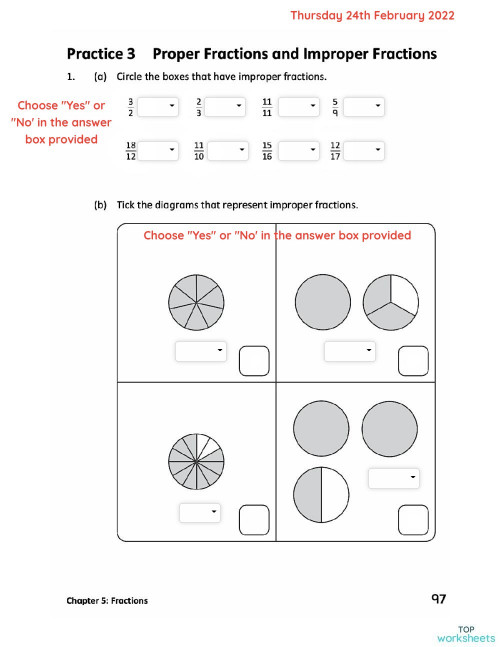 Thursday 24th February 2022

Practice 3 Proper Fractions and Improper Fractions

1. (a) Circle the boxes that have improper fractions.

Choose "Yes" or "No' in the answer box provided

$\frac{3}{2}$ $\frac{2}{3}$ $\frac{11}{11}$ $\frac{5}{9}$

$\frac{18}{12}$ $\frac{11}{10}$ $\frac{15}{16}$ $\frac{12}{17}$

(b) Tick the diagrams that represent improper fractions.

Choose "Yes" or "No' in the answer box provided

Chapter 5: Fractions

97

TOP worksheets