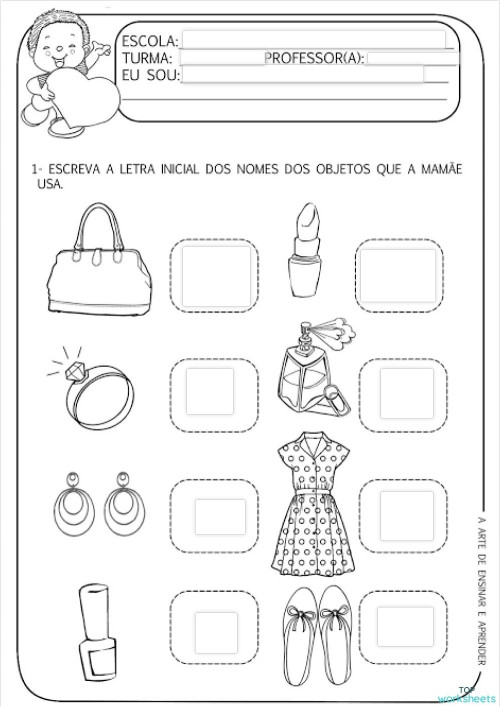 ESCOLA:
TURMA: PROFESSOR(A):
EU SOU:

1- ESCREVA A LETRA INICIAL DOS NOMES DOS OBJETOS QUE A MAMÃE USA.

A ARTE DE ENSINAR E APRENDER

TOP worksheets