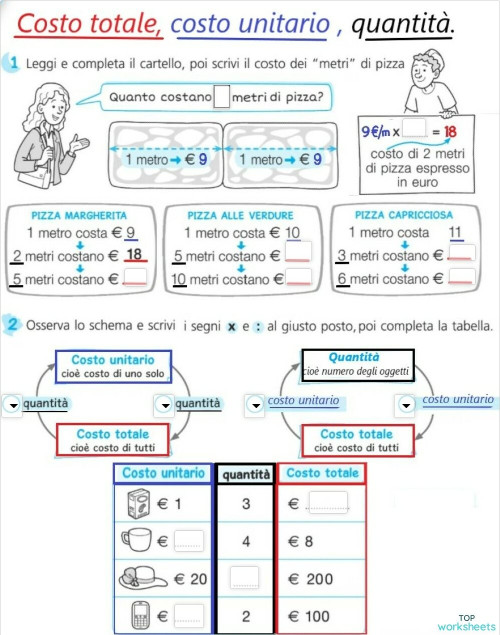 Costo totale, costo unitario , quantità.

1 Leggi e completa il cartello, poi scrivi il costo dei "metri" di pizza

Quanto costano metri di pizza?

1 metro → € 9

1 metro → € 9

9€/m x = 18
costo di 2 metri di pizza espresso in euro

PIZZA MARGHERITA
1 metro costa € 9
2 metri costano € 18
5 metri costano €

PIZZA ALLE VERDURE
1 metro costa € 10
5 metri costano €
10 metri costano €

PIZZA CAPRICCIOSA
1 metro costa 11
3 metri costano €
6 metri costano €

2 Osserva lo schema e scrivi i segni x e : al giusto posto, poi completa la tabella.

Costo unitario
cioè costo di uno solo

quantità

quantità

Costo totale
cioè costo di tutti

Quantità
cioè numero degli oggetti

costo unitario

costo unitario

Costo totale
cioè costo di tutti

| Costo unitario | quantità | Costo totale |
|---|---|---|
| € 1 | 3 | € |
| € | 4 | € 8 |
| € 20 | | € 200 |
| € | 2 | € 100 |

TOP worksheets