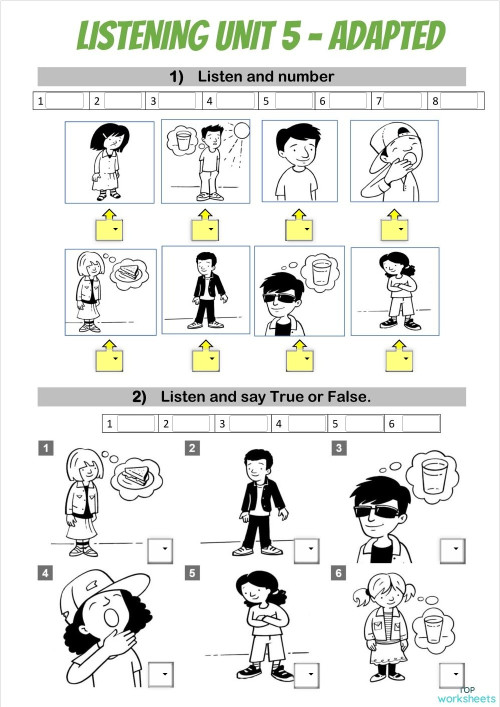 LISTENING UNIT 5 - ADAPTED

1) Listen and number

| 1 | 2 | 3 | 4 | 5 | 6 | 7 | 8 |
|---|---|---|---|---|---|---|---|

2) Listen and say True or False.

| 1 | 2 | 3 | 4 | 5 | 6 |
|---|---|---|---|---|---|

1

2

3

4

5

6

TOP worksheets