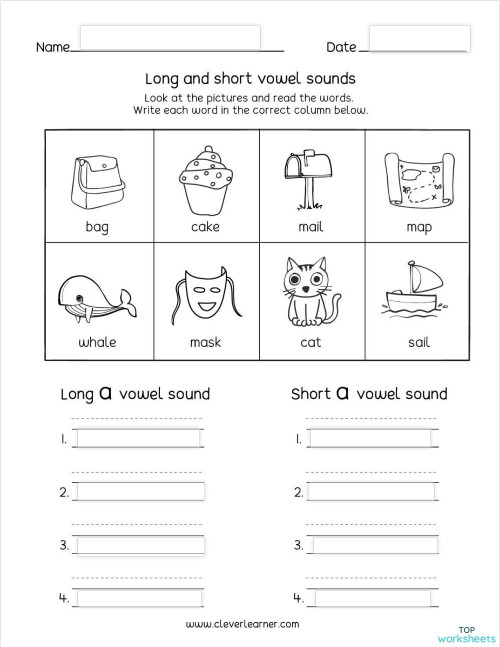 Name

Date

Long and short vowel sounds

Look at the pictures and read the words.
Write each word in the correct column below.

| bag | cake | mail | map |
|---|---|---|---|
| whale | mask | cat | sail |

Long a vowel sound

1.

2.

3.

4.

Short a vowel sound

1.

2.

3.

4.

www.cleverlearner.com

TOP worksheets