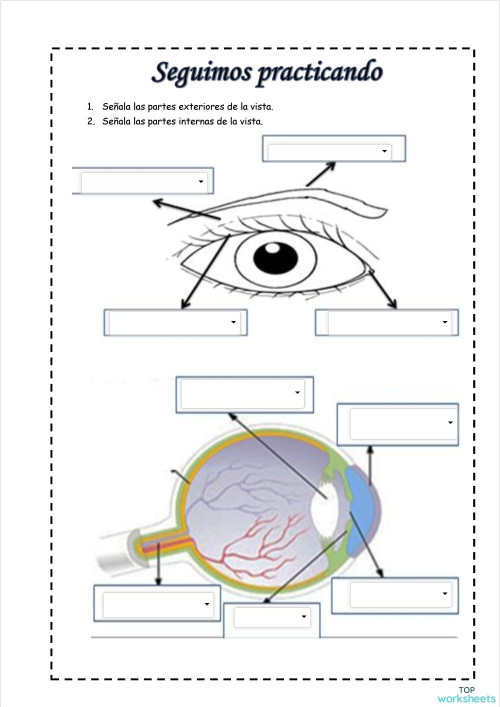 Seguimos practicando

1. Señala las partes exteriores de la vista.
2. Señala las partes internas de la vista.

TOP
worksheets