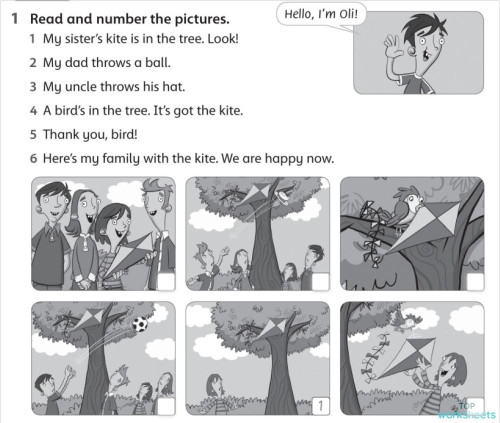 1 Read and number the pictures.

Hello, I'm Oli!

1 My sister's kite is in the tree. Look!

2 My dad throws a ball.

3 My uncle throws his hat.

4 A bird's in the tree. It's got the kite.

5 Thank you, bird!

6 Here's my family with the kite. We are happy now.

1

TOP worksheets