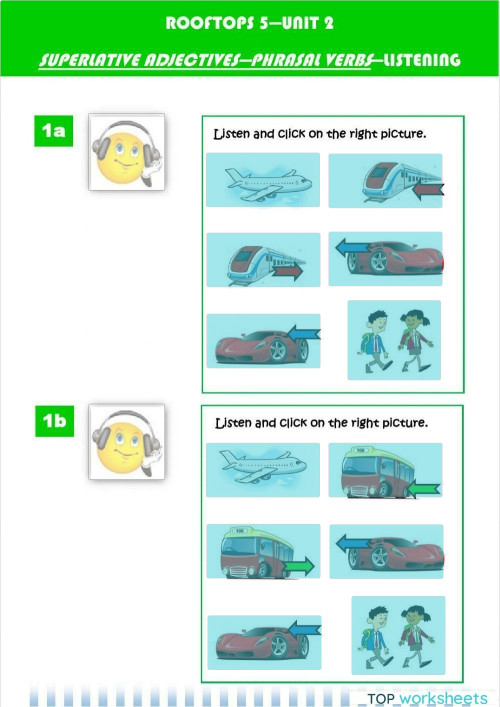 ROOFTOPS 5—UNIT 2

SUPERLATIVE ADJECTIVES—PHRASAL VERBS—LISTENING

1a

Listen and click on the right picture.

1b

Listen and click on the right picture.

TOP worksheets