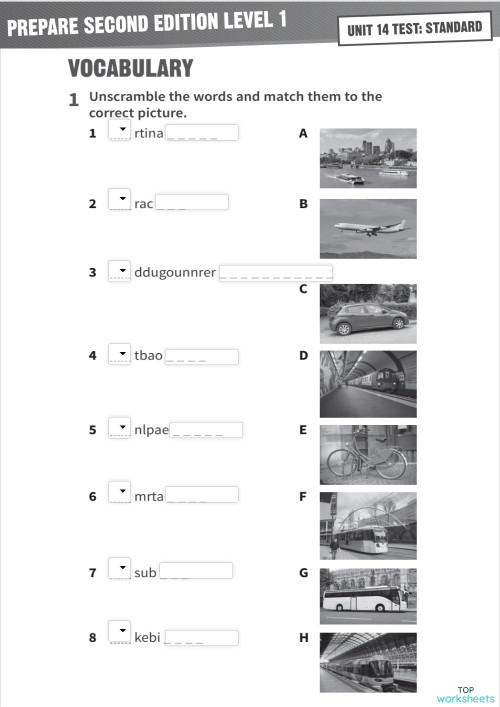 PREPARE SECOND EDITION LEVEL 1

UNIT 14 TEST: STANDARD

VOCABULARY

1 Unscramble the words and match them to the correct picture.

1 rtina _ _ _ _ _

2 rac _ _ _

3 ddugounnrer _ _ _ _ _ _ _ _ _ _ _

4 tbao _ _ _ _

5 nlpae _ _ _ _ _

6 mrta _ _ _ _

7 sub _ _ _

8 kebi _ _ _ _

A

B

C

D

E

F

G

H

TOP worksheets