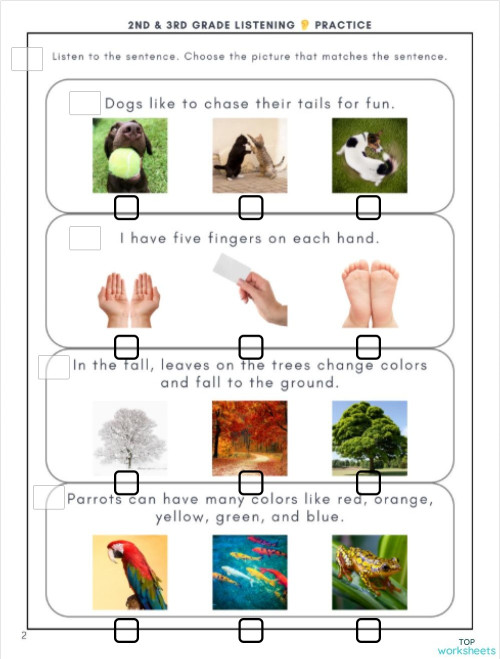 2ND & 3RD GRADE LISTENING PRACTICE

Listen to the sentence. Choose the picture that matches the sentence.

Dogs like to chase their tails for fun.

I have five fingers on each hand.

In the fall, leaves on the trees change colors and fall to the ground.

Parrots can have many colors like red, orange, yellow, green, and blue.

2

TOP worksheets