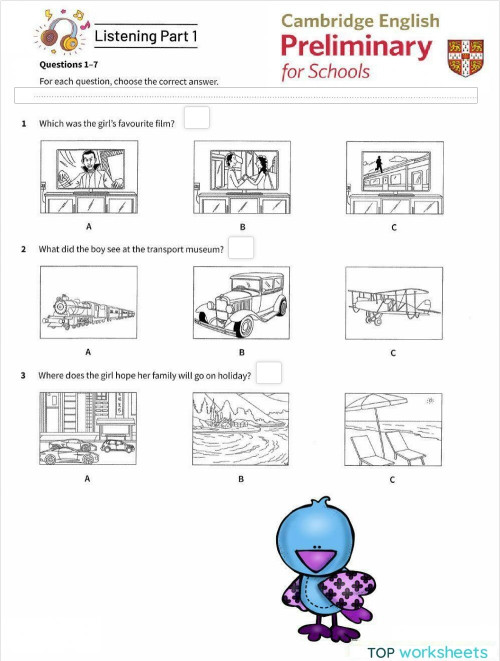 Listening Part 1

Cambridge English
Preliminary
for Schools

Questions 1–7

For each question, choose the correct answer.

1 Which was the girl's favourite film?

A

B

C

2 What did the boy see at the transport museum?

A

B

C

3 Where does the girl hope her family will go on holiday?

A

B

C

TOP worksheets