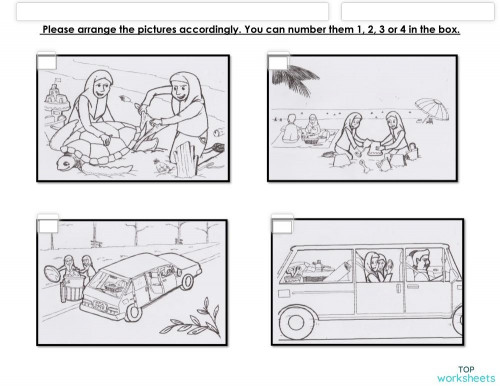 Please arrange the pictures accordingly. You can number them 1, 2, 3 or 4 in the box.

TOP worksheets