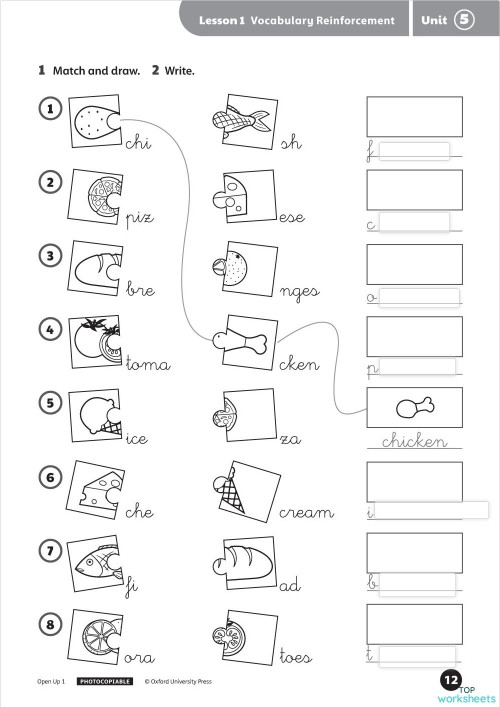 Lesson 1 Vocabulary Reinforcement Unit 5

1 Match and draw. 2 Write.

1 chi
2 piz
3 bre
4 toma
5 ice
6 che
7 fi
8 ora

sh
ese
nges
cken
za
cream
ad
toes

f
c
o
p
chicken
i
b
t

Open Up 1 PHOTOCOPIABLE © Oxford University Press

12

TOP worksheets