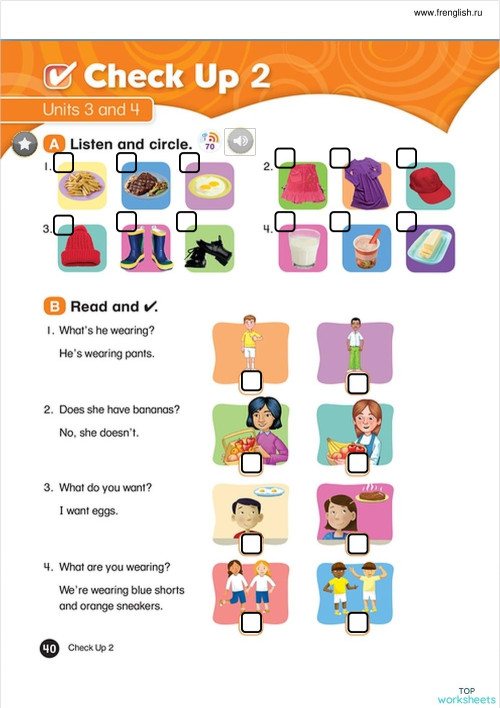 www.frenglish.ru

Check Up 2

Units 3 and 4

A Listen and circle. 70

1.

2.

3.

4.

B Read and ✔.

1. What's he wearing?

He's wearing pants.

2. Does she have bananas?

No, she doesn't.

3. What do you want?

I want eggs.

4. What are you wearing?

We're wearing blue shorts and orange sneakers.

40 Check Up 2

TOP worksheets