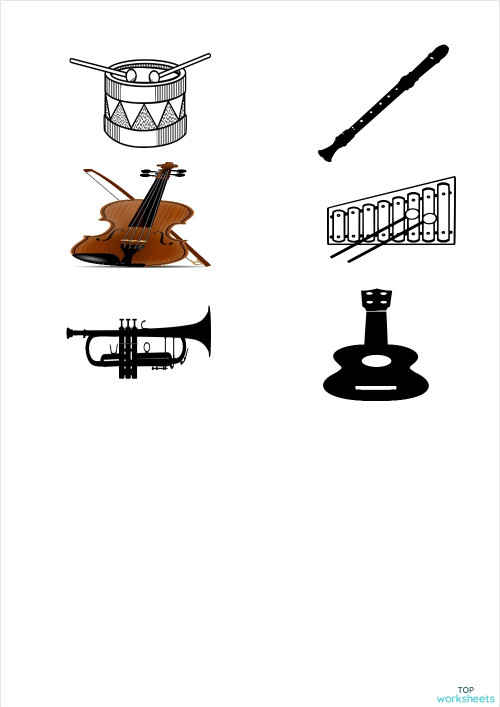 TOP
worksheets