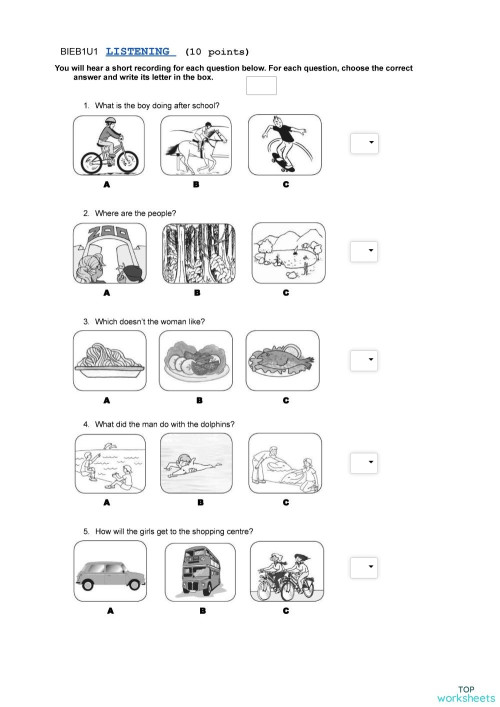 BIEB1U1 LISTENING (10 points)

You will hear a short recording for each question below. For each question, choose the correct answer and write its letter in the box.

1. What is the boy doing after school?

A B C

2. Where are the people?

ZOO

A B C

3. Which doesn't the woman like?

A B C

4. What did the man do with the dolphins?

A B C

5. How will the girls get to the shopping centre?

A B C

TOP worksheets