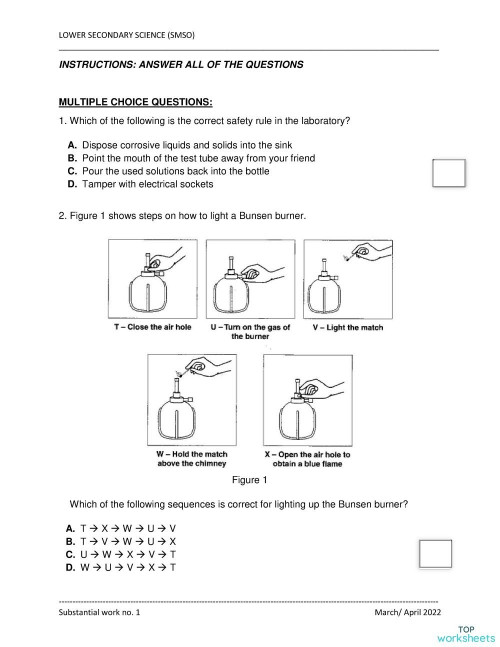 LOWER SECONDARY SCIENCE (SMSO)

INSTRUCTIONS: ANSWER ALL OF THE QUESTIONS

MULTIPLE CHOICE QUESTIONS:

1. Which of the following is the correct safety rule in the laboratory?

A. Dispose corrosive liquids and solids into the sink
B. Point the mouth of the test tube away from your friend
C. Pour the used solutions back into the bottle
D. Tamper with electrical sockets

2. Figure 1 shows steps on how to light a Bunsen burner.

T – Close the air hole

U – Turn on the gas of the burner

V – Light the match

W – Hold the match above the chimney

X – Open the air hole to obtain a blue flame

Figure 1

Which of the following sequences is correct for lighting up the Bunsen burner?

A. T → X → W → U → V
B. T → V → W → U → X
C. U → W → X → V → T
D. W → U → V → X → T

Substantial work no. 1

March/ April 2022

TOP worksheets