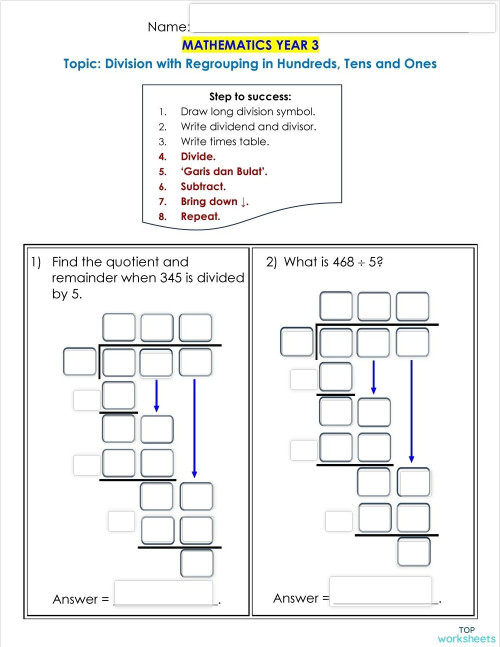 Name:

MATHEMATICS YEAR 3

Topic: Division with Regrouping in Hundreds, Tens and Ones

Step to success:
1. Draw long division symbol.
2. Write dividend and divisor.
3. Write times table.
4. Divide.
5. 'Garis dan Bulat'.
6. Subtract.
7. Bring down ↓.
8. Repeat.

1) Find the quotient and remainder when 345 is divided by 5.

Answer = .

2) What is $468 \div 5$?

Answer = .

TOP worksheets